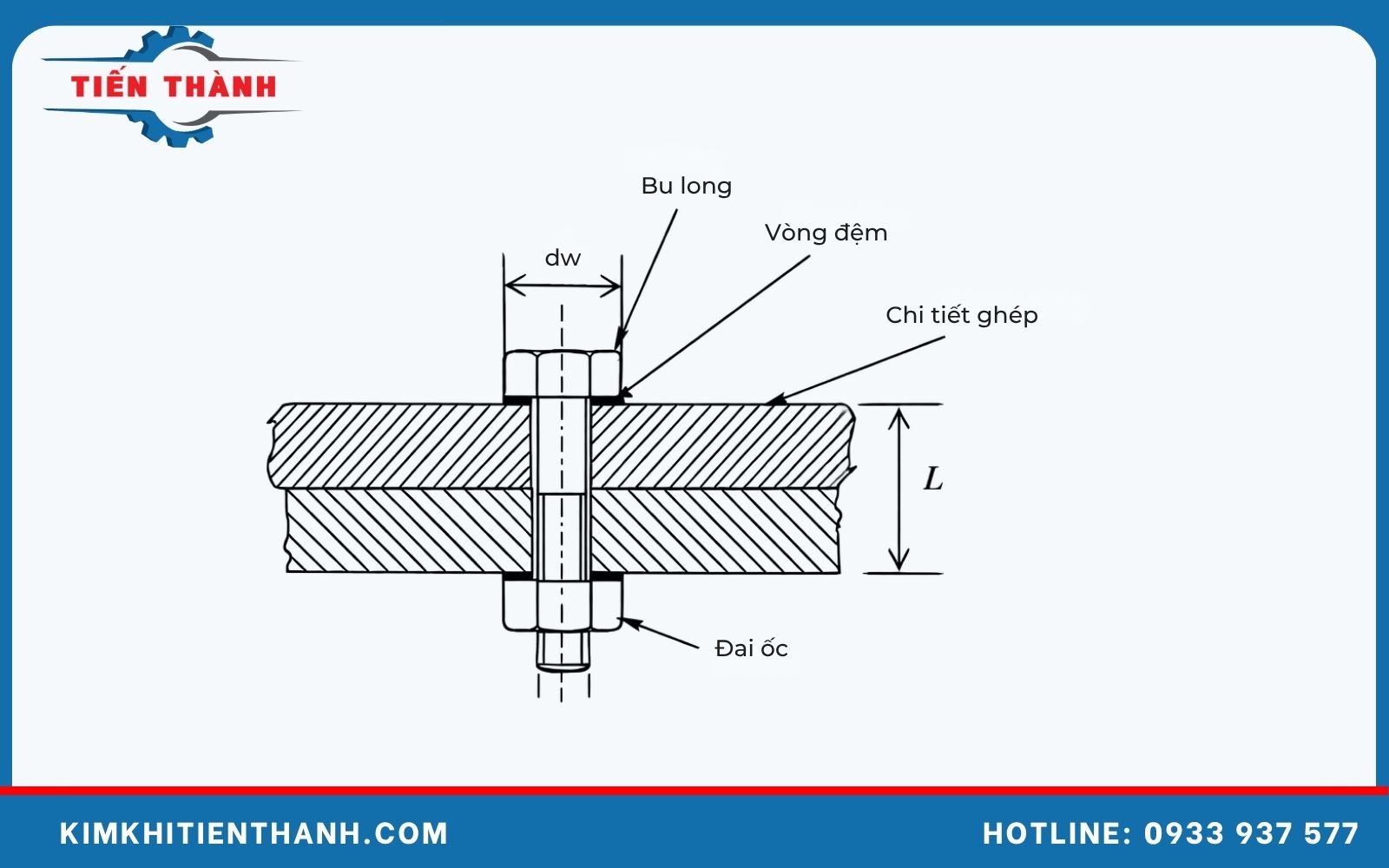 TIẾN THÀNH

Bu long

Vòng đệm

dw

Chi tiết ghép

$L$

Đai ốc

KIMKHITIENTHANH.COM

HOTLINE: 0933 937 577